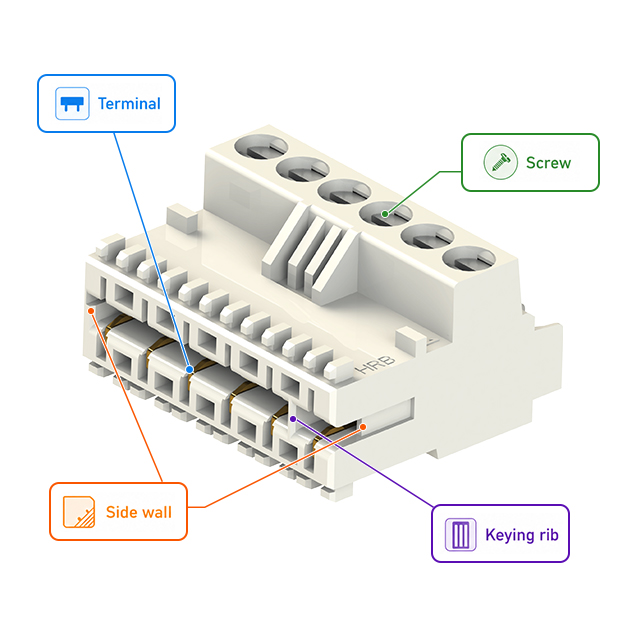 Terminal

Screw

HRB

Side wall

Keying rib